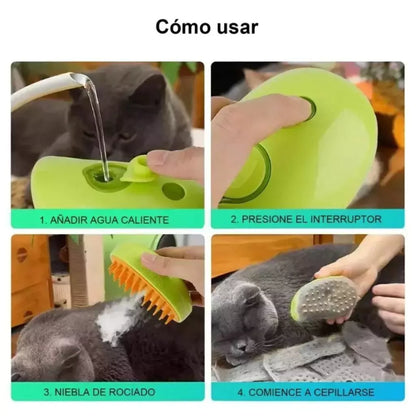 Cómo usar

1. AÑADIR AGUA CALIENTE

2. PRESIONE EL INTERRUPTOR

3. NIEBLA DE ROCIADO

4. COMIENCE A CEPILLARSE