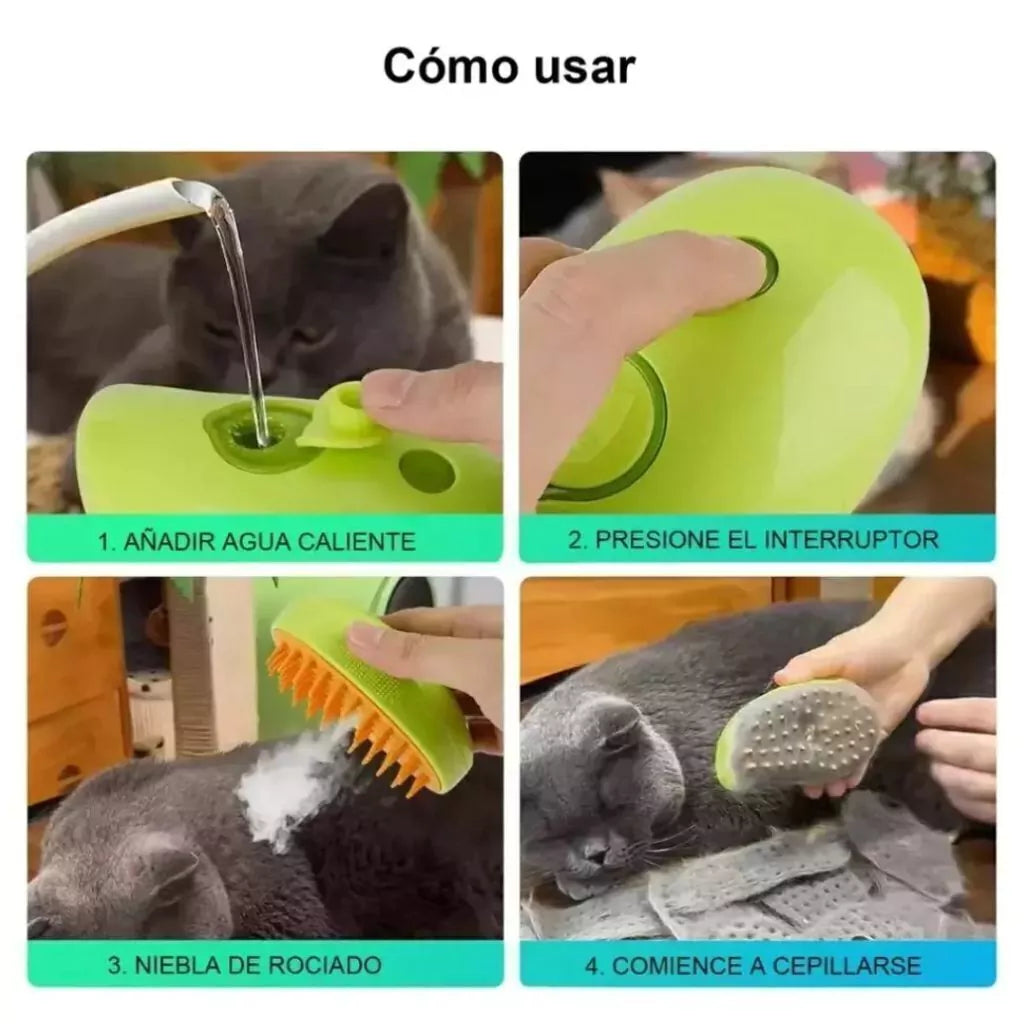 Cómo usar

1. AÑADIR AGUA CALIENTE

2. PRESIONE EL INTERRUPTOR

3. NIEBLA DE ROCIADO

4. COMIENCE A CEPILLARSE