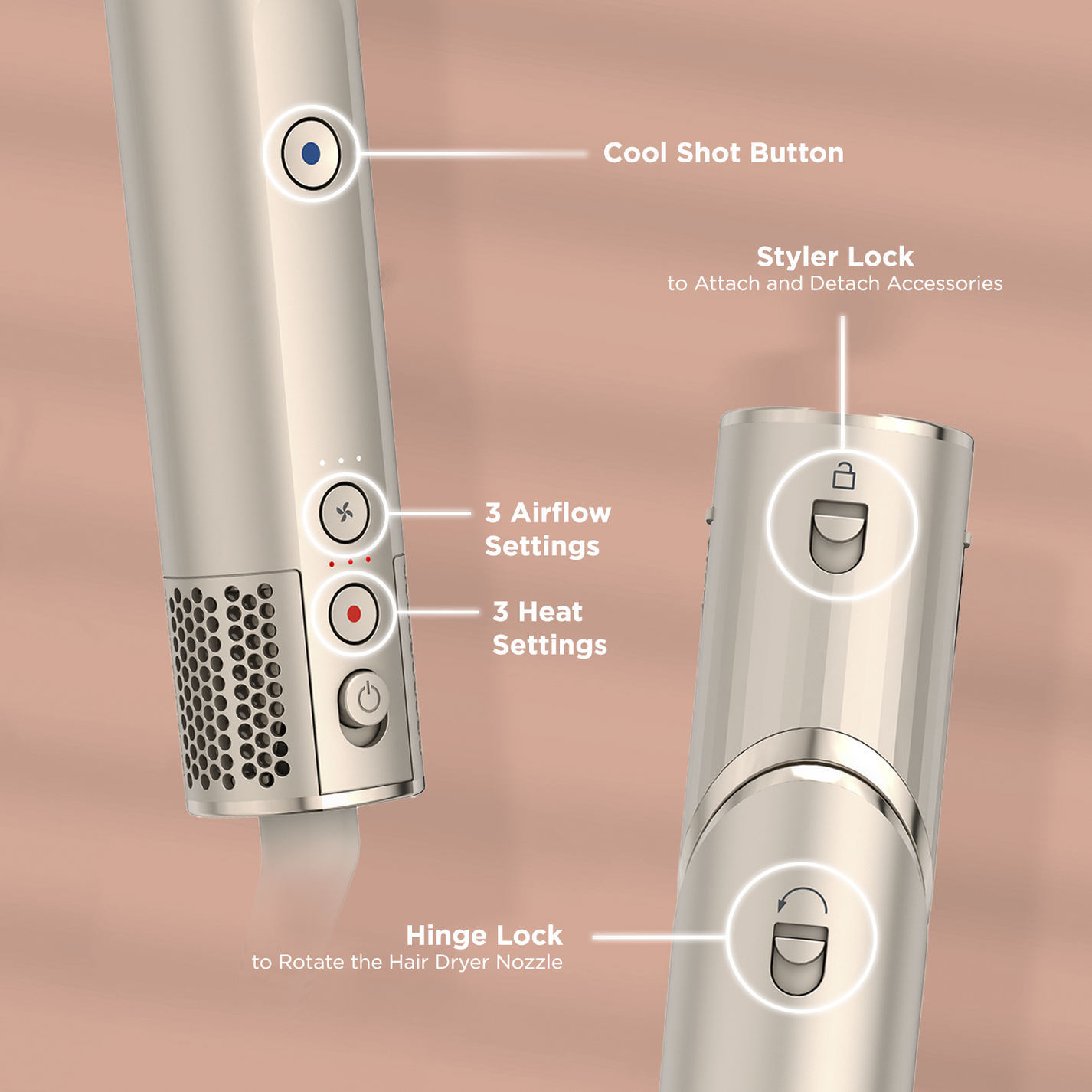 Cool Shot Button

Styler Lock
to Attach and Detach Accessories

3 Airflow Settings

3 Heat Settings

Hinge Lock
to Rotate the Hair Dryer Nozzle