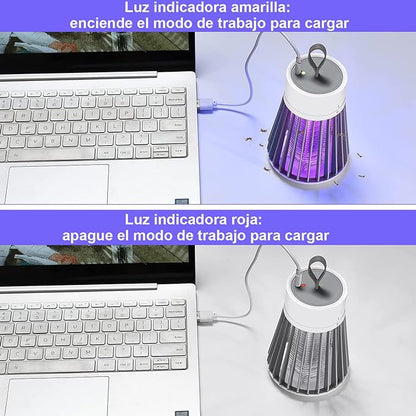 Luz indicadora amarilla:
enciende el modo de trabajo para cargar

Luz indicadora roja:
apague el modo de trabajo para cargar