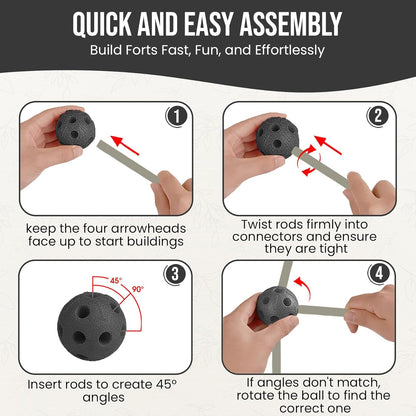 QUICK AND EASY ASSEMBLY
Build Forts Fast, Fun, and Effortlessly

1

keep the four arrowheads face up to start buildings

2

Twist rods firmly into connectors and ensure they are tight

3

45°
90°

Insert rods to create 45° angles

4

If angles don't match, rotate the ball to find the correct one