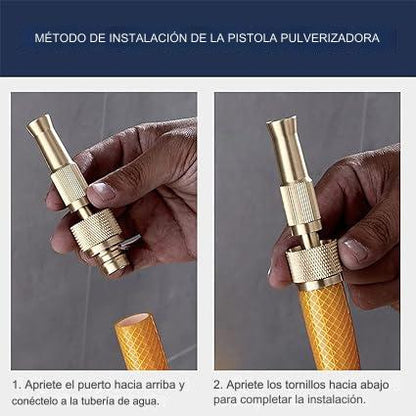 MÉTODO DE INSTALACIÓN DE LA PISTOLA PULVERIZADORA

1. Apriete el puerto hacia arriba y conéctelo a la tubería de agua.

2. Apriete los tornillos hacia abajo para completar la instalación.