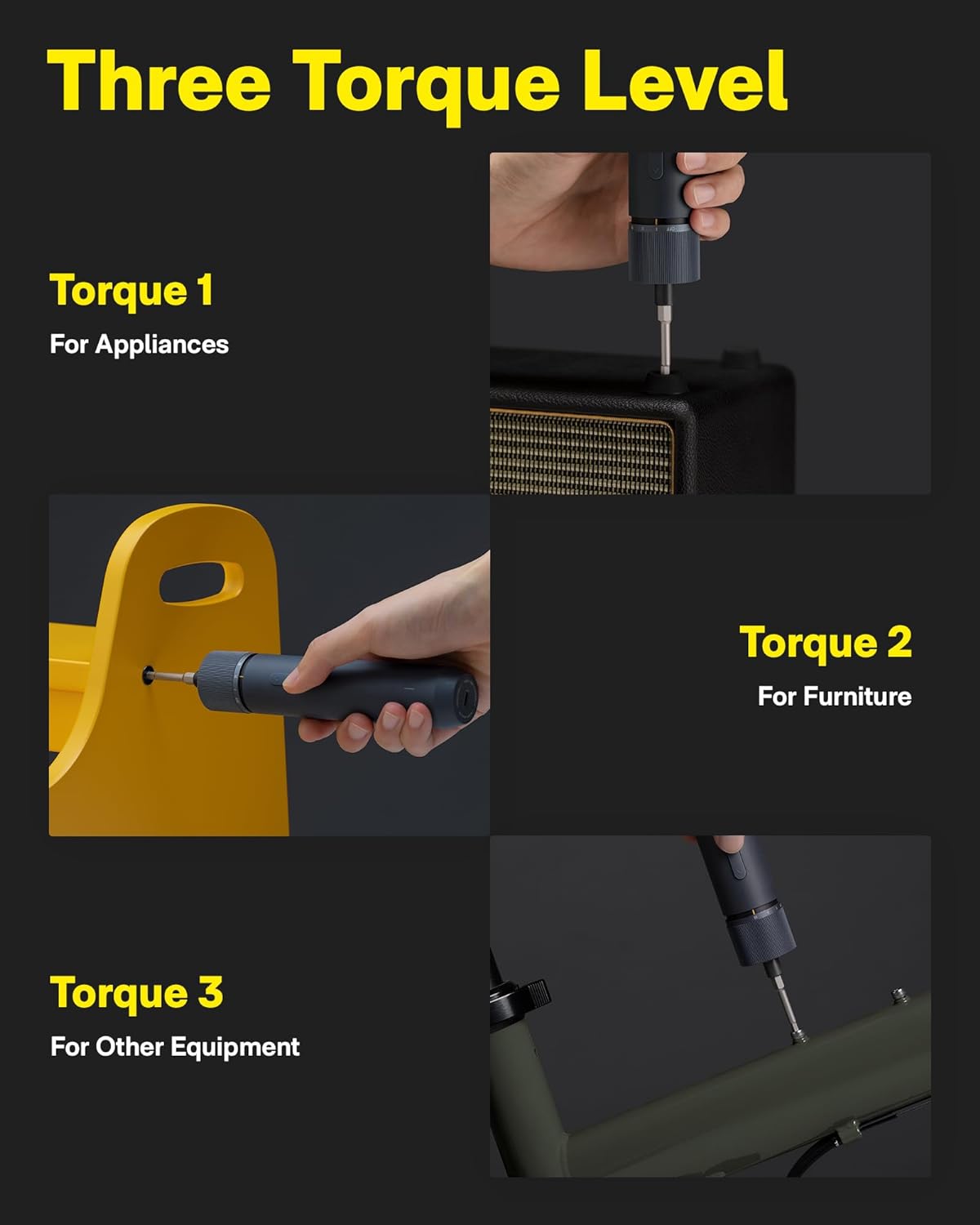 Three Torque Level

Torque 1
For Appliances

Torque 2
For Furniture

Torque 3
For Other Equipment