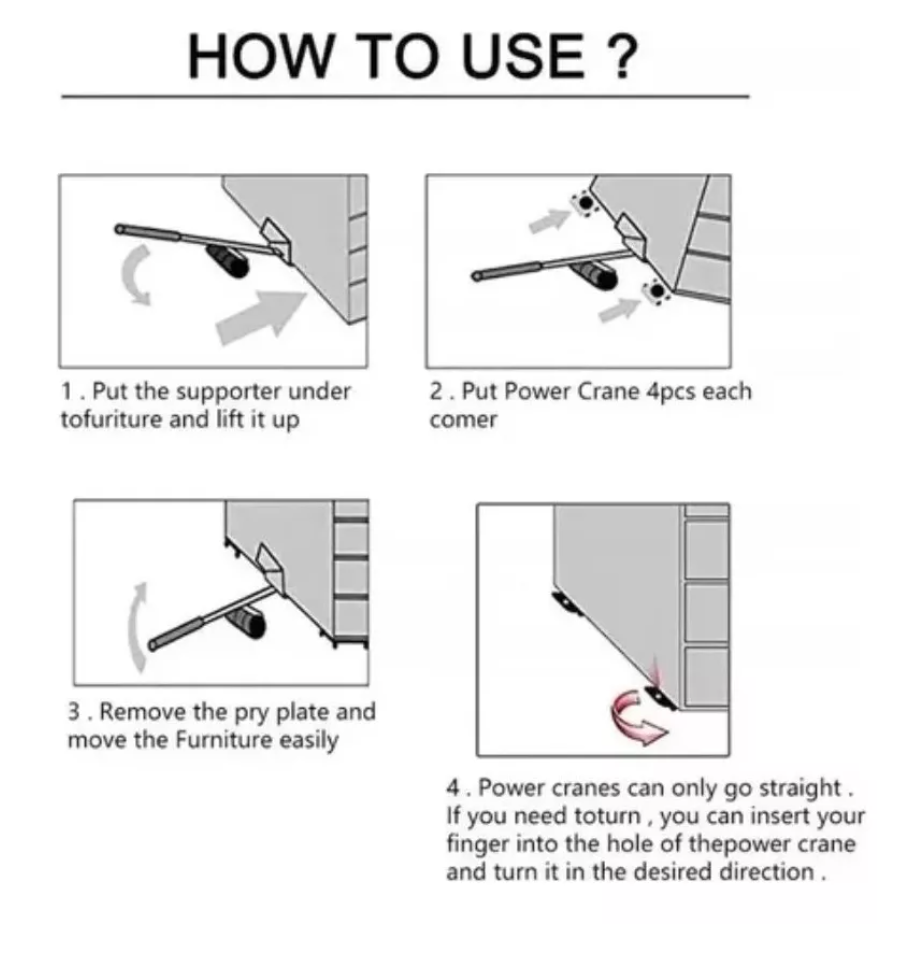 HOW TO USE ?

1 . Put the supporter under tofuriture and lift it up

2 . Put Power Crane 4pcs each comer

3 . Remove the pry plate and move the Furniture easily

4 . Power cranes can only go straight . If you need toturn , you can insert your finger into the hole of thepower crane and turn it in the desired direction .