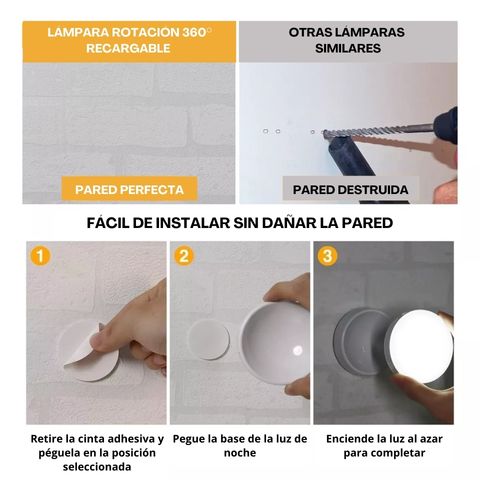 LAMPARA ROTACION 360° RECARGABLE

OTRAS LÁMPARAS SIMILARES

PARED PERFECTA

PARED DESTRUIDA

FÁCIL DE INSTALAR SIN DAÑAR LA PARED

1

2

3

Retire la cinta adhesiva y péguela en la posición seleccionada

Pegue la base de la luz de noche

Enciende la luz al azar para completar