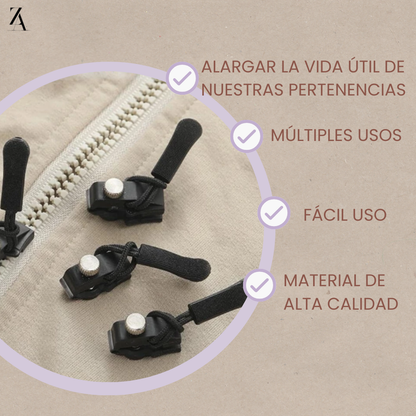 ZA

ALARGAR LA VIDA ÚTIL DE NUESTRAS PERTENENCIAS

MÚLTIPLES USOS

FÁCIL USO

MATERIAL DE ALTA CALIDAD