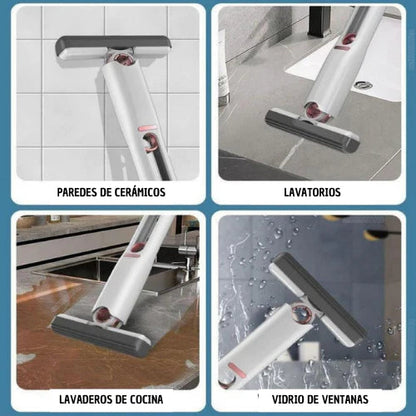 PAREDES DE CERÁMICOS

LAVATORIOS

LAVADEROS DE COCINA

VIDRIO DE VENTANAS