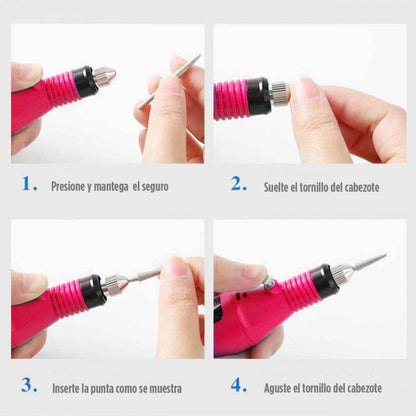 1. Presione y mantega el seguro

2. Suelte el tornillo del cabezote

3. Inserte la punta como se muestra

4. Aguste el tornillo del cabezote