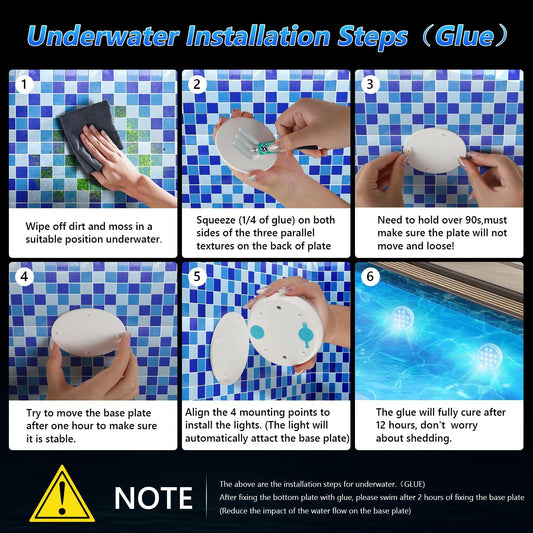 Underwater Installation Steps（Glue）

1

Wipe off dirt and moss in a suitable position underwater.

2

Squeeze (1/4 of glue) on both sides of the three parallel textures on the back of plate

3

Need to hold over 90s,must make sure the plate will not move and loose!

4

Try to move the base plate after one hour to make sure it is stable.

5

Align the 4 mounting points to install the lights. (The light will automatically attact the base plate)

6

The glue will fully cure after 12 hours, don't worry about shedding.

NOTE

The above are the installation steps for underwater.（GLUE）
After fixing the bottom plate with glue, please swim after 2 hours of fixing the base plate
(Reduce the impact of the water flow on the base plate)