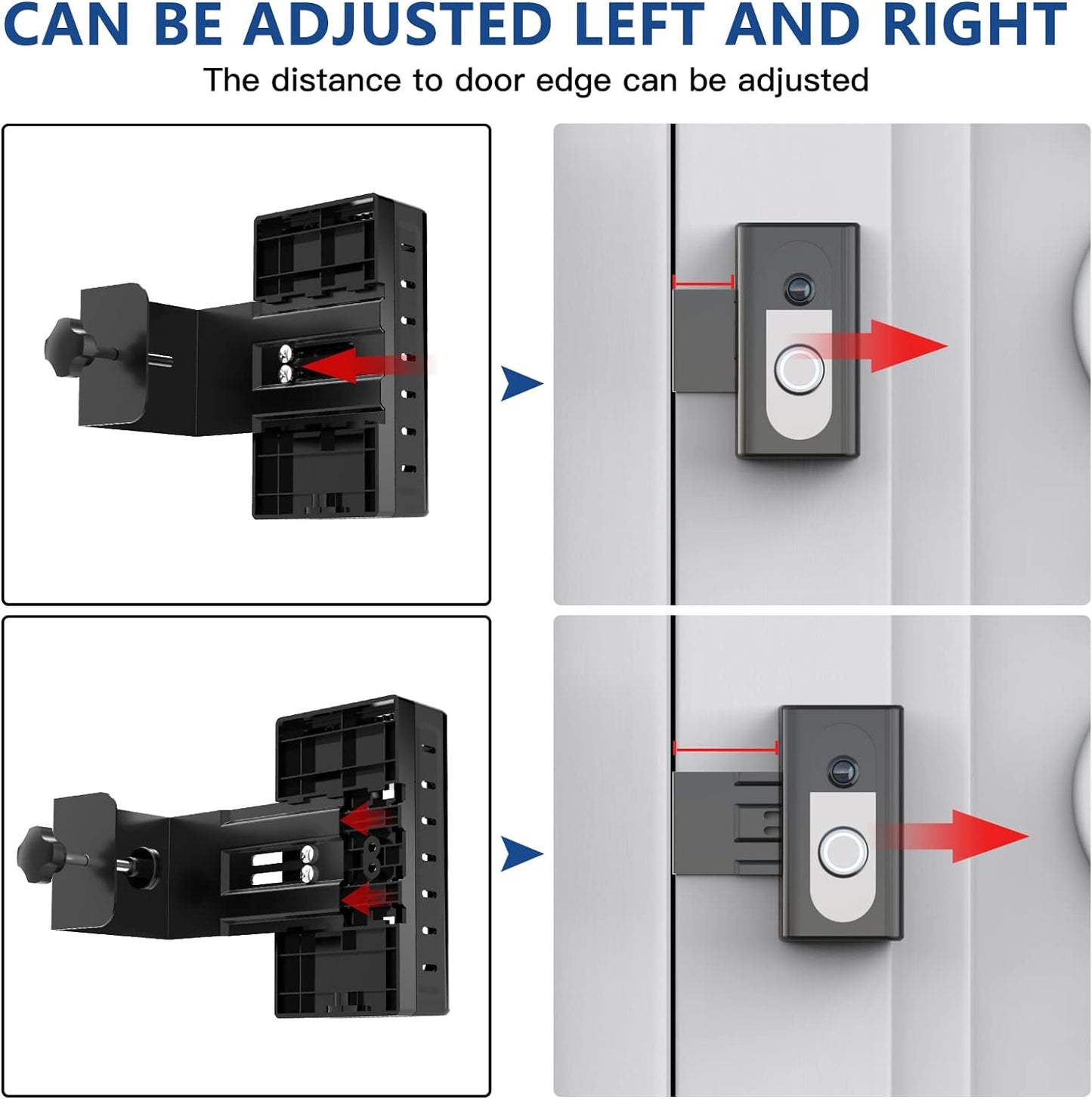 CAN BE ADJUSTED LEFT AND RIGHT

The distance to door edge can be adjusted